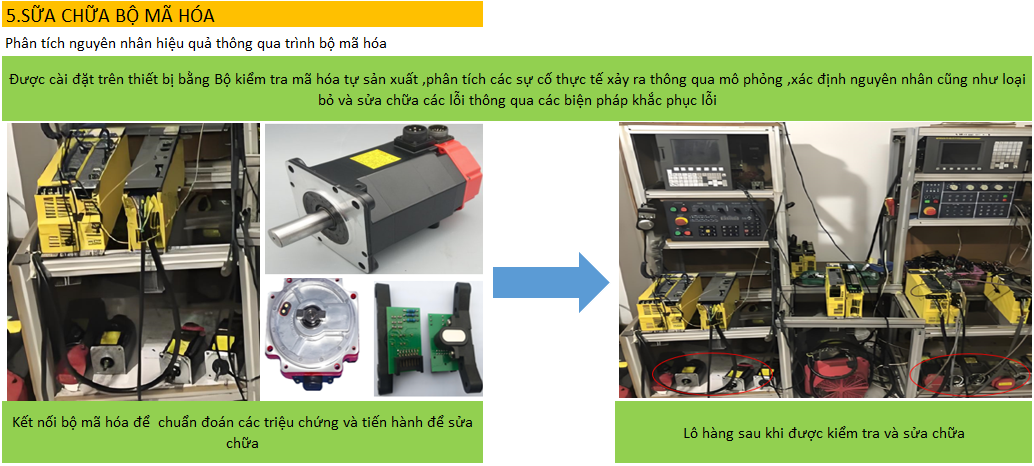 5.SỬA CHỮA BỘ MÃ HÓA

Phân tích nguyên nhân hiệu quả thông qua trình bộ mã hóa

Được cài đặt trên thiết bị bằng Bộ kiểm tra mã hóa tự sản xuất ,phân tích các sự cố thực tế xảy ra thông qua mô phỏng ,xác định nguyên nhân cũng như loại bỏ và sửa chữa các lỗi thông qua các biện pháp khắc phục lỗi

Kết nối bộ mã hóa để chuẩn đoán các triệu chứng và tiến hành để sửa chữa

Lô hàng sau khi được kiểm tra và sửa chữa